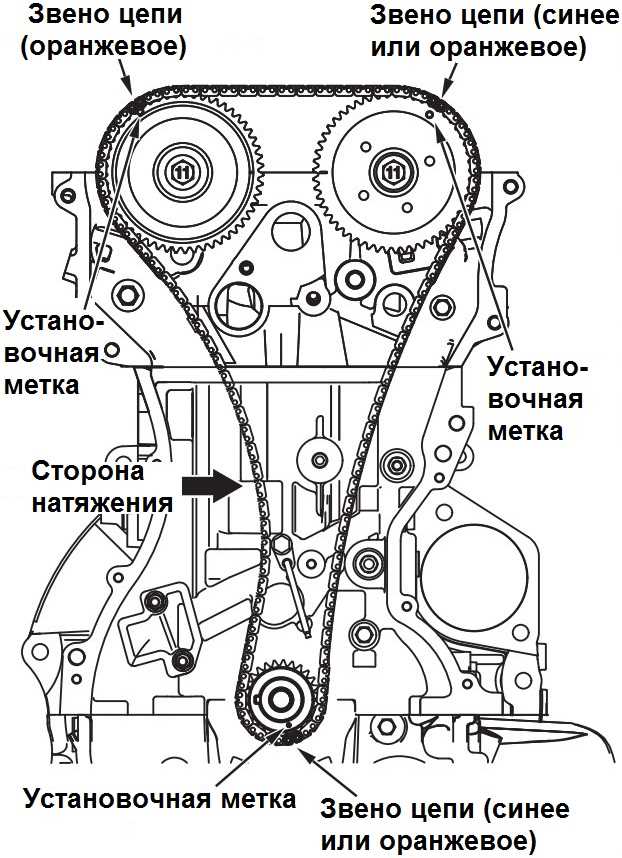 Звено цепи (оранжевое)

Звено цепи (синее или оранжевое)

11

11

Установочная метка

Установочная метка

Сторона натяжения

Установочная метка

Звено цепи (синее или оранжевое)