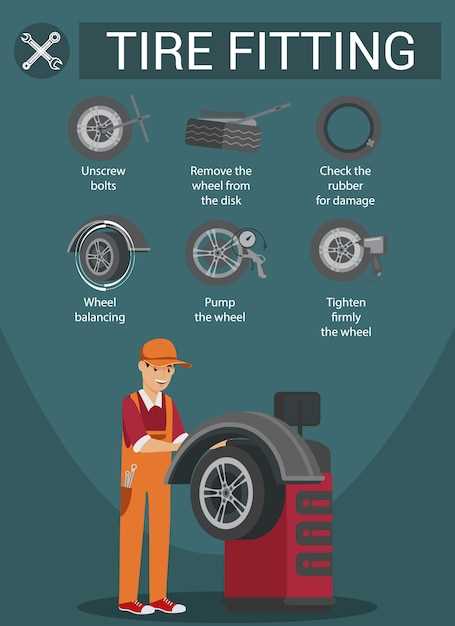 TIRE FITTING

Unscrew bolts

Remove the wheel from the disk

Check the rubber for damage

Wheel balancing

Pump the wheel

Tighten firmly the wheel